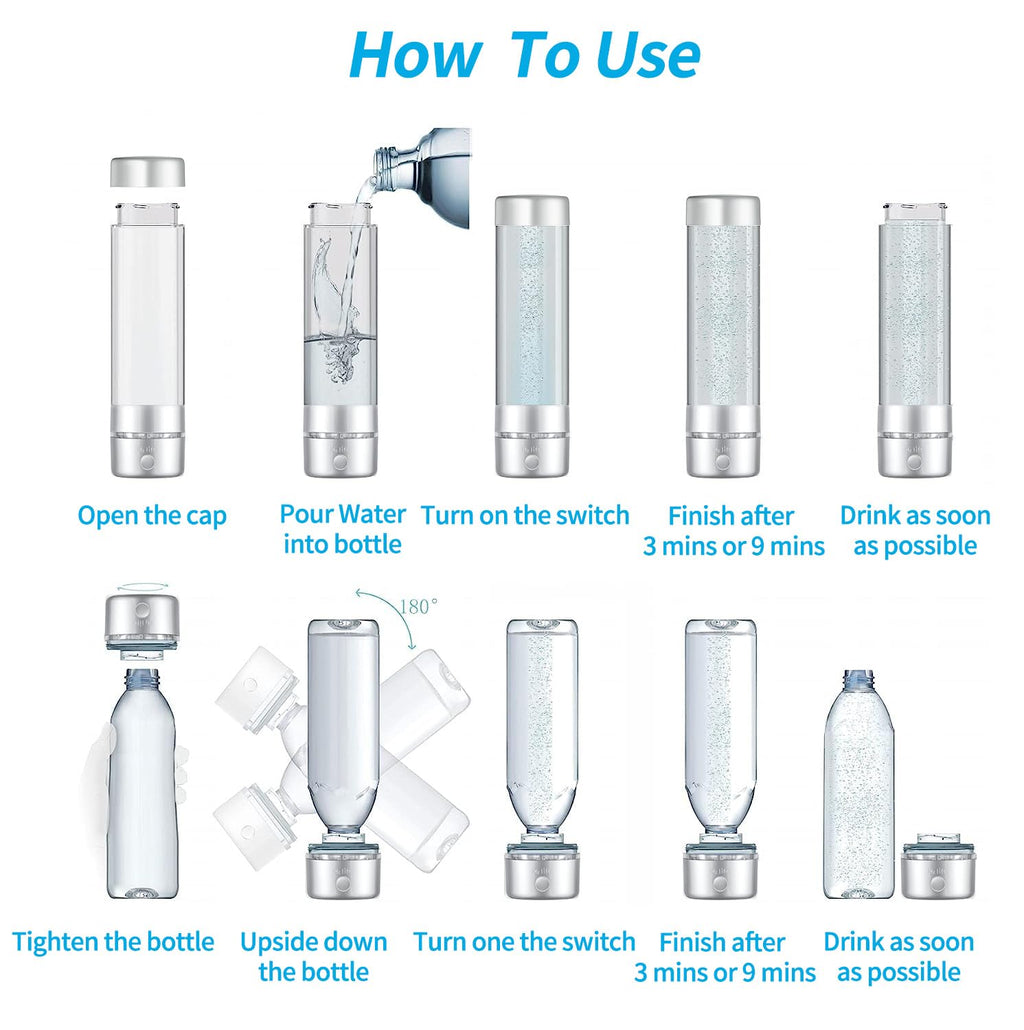 How To Use

Open the cap

Pour Water into bottle

Turn on the switch

Finish after 3 mins or 9 mins

Drink as soon as possible

180°

Tighten the bottle

Upside down the bottle

Turn one the switch

Finish after 3 mins or 9 mins

Drink as soon as possible